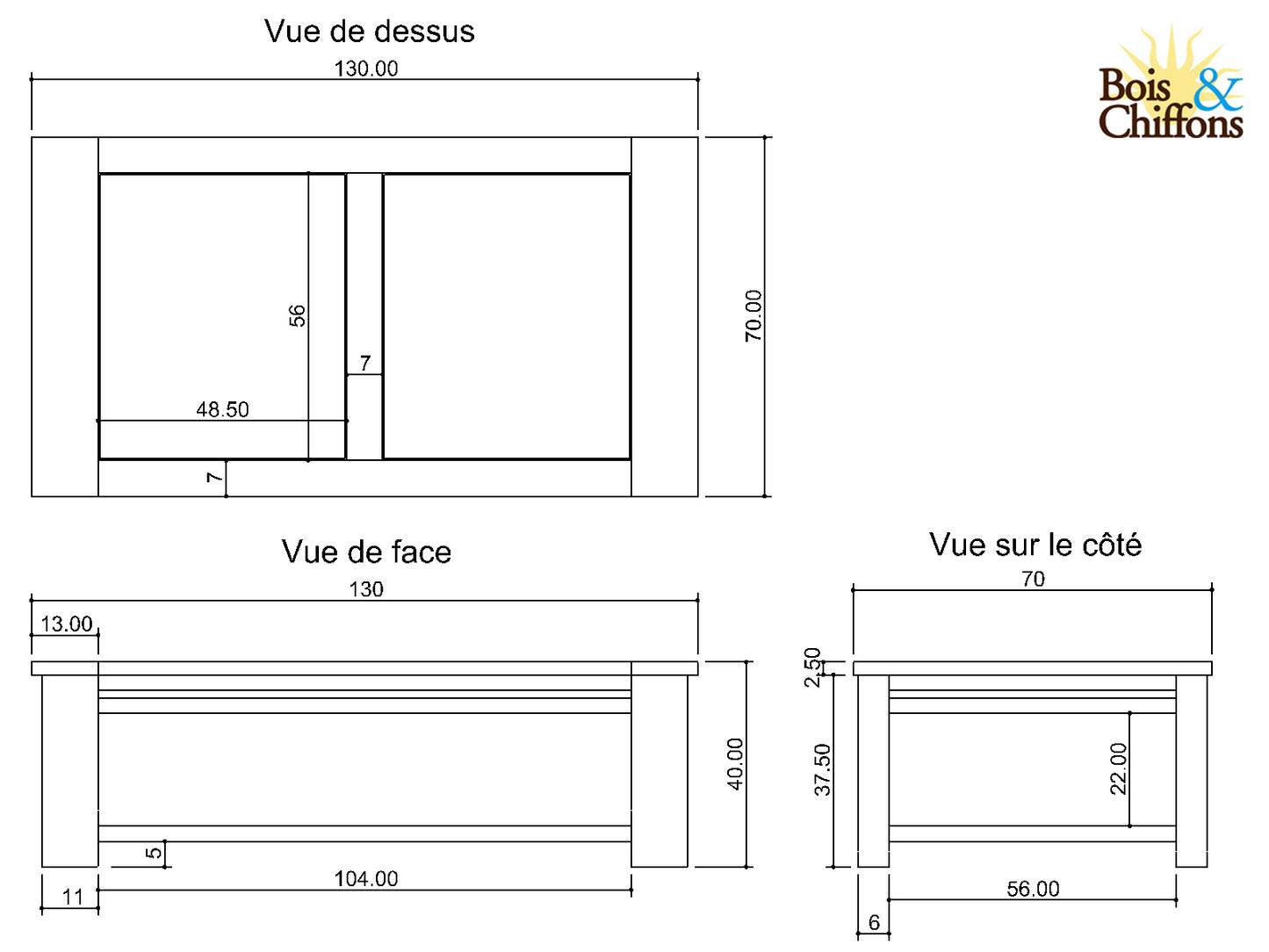 Vue de dessus

130.00

Bois & Chiffons

56

7

48.50

7

70.00

Vue de face

130

13.00

40.00

5

104.00

11

Vue sur le côté

70

2.50

37.50

22.00

56.00

6